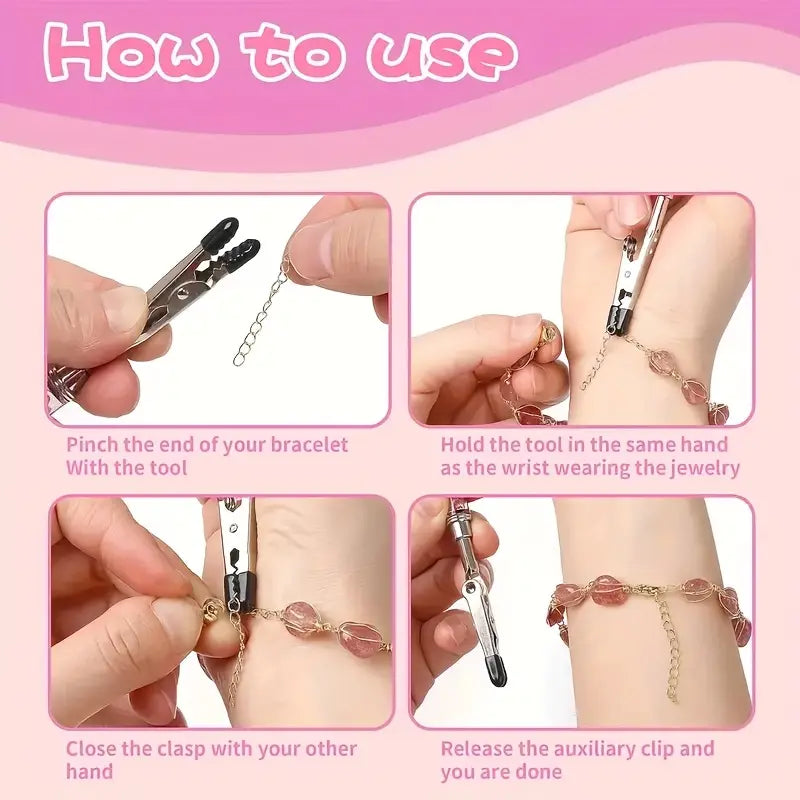 How to use

Pinch the end of your bracelet With the tool

Hold the tool in the same hand as the wrist wearing the jewelry

Close the clasp with your other hand

Release the auxiliary clip and you are done