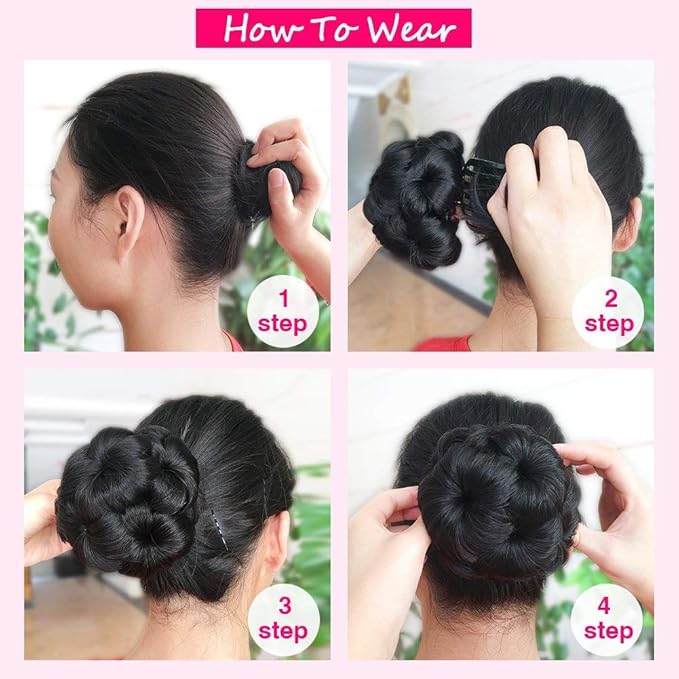 How To Wear

1
step

2
step

3
step

4
step