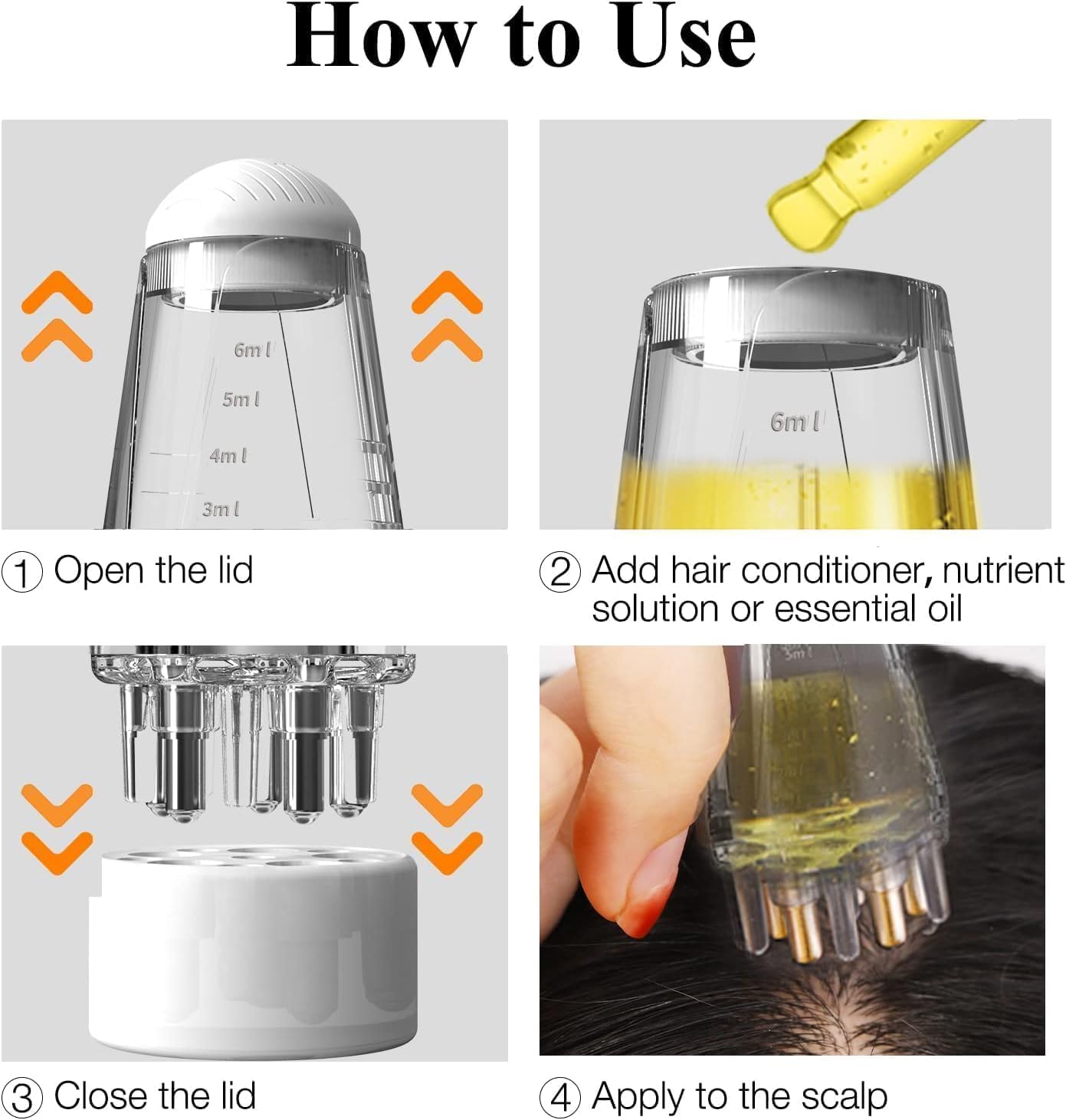 How to Use

6ml
5ml
4ml
3ml

① Open the lid

6ml

② Add hair conditioner, nutrient solution or essential oil

③ Close the lid

3ml

④ Apply to the scalp