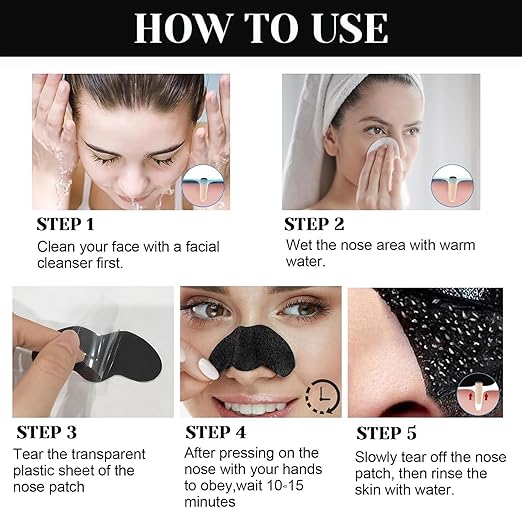 HOW TO USE

STEP 1
Clean your face with a facial cleanser first.

STEP 2
Wet the nose area with warm water.

STEP 3
Tear the transparent plastic sheet of the nose patch

STEP 4
After pressing on the nose with your hands to obey,wait 10-15 minutes

STEP 5
Slowly tear off the nose patch, then rinse the skin with water.