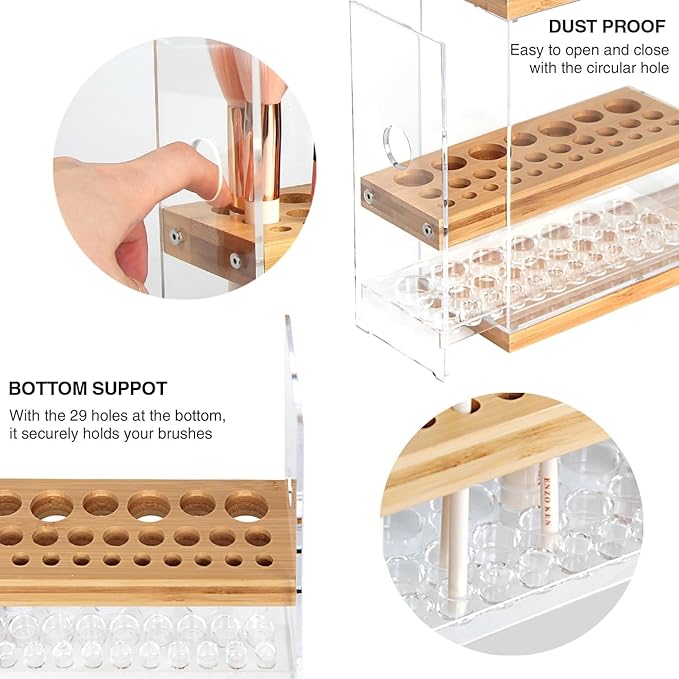 DUST PROOF
Easy to open and close with the circular hole

BOTTOM SUPPOT
With the 29 holes at the bottom, it securely holds your brushes

ENZO KEN