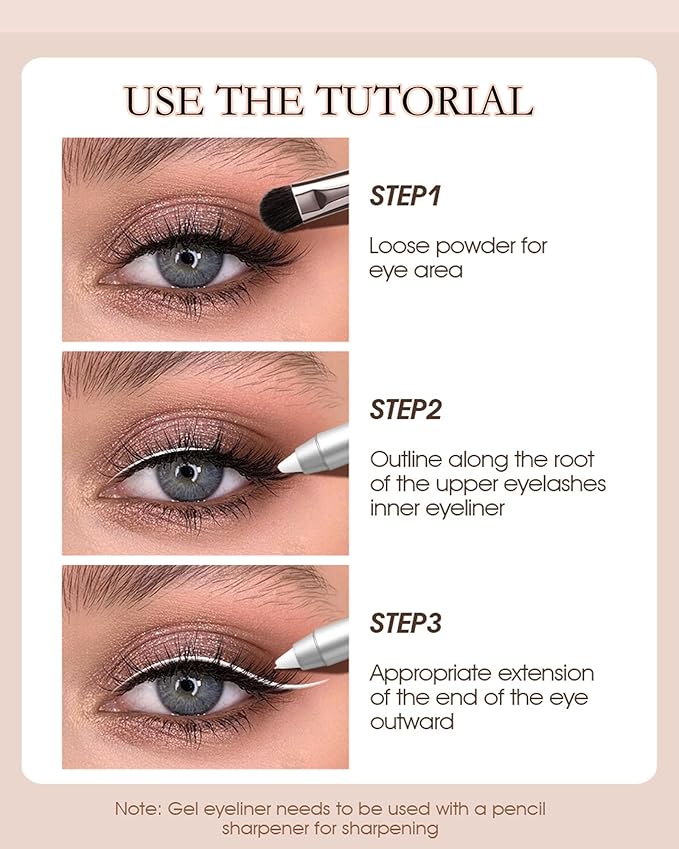 USE THE TUTORIAL

STEP1

Loose powder for eye area

STEP2

Outline along the root of the upper eyelashes inner eyeliner

STEP3

Appropriate extension of the end of the eye outward

Note: Gel eyeliner needs to be used with a pencil sharpener for sharpening