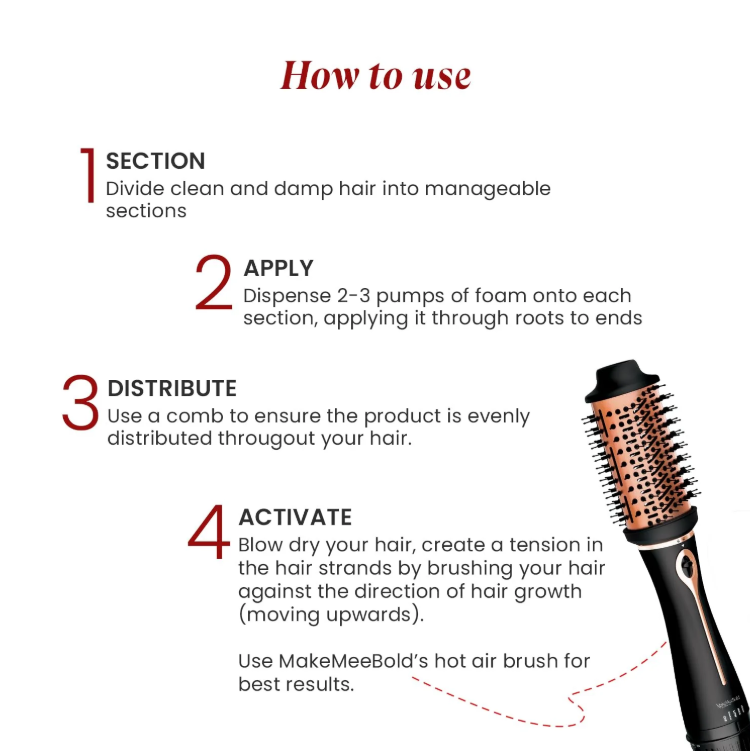 How to use

1 SECTION
Divide clean and damp hair into manageable sections

2 APPLY
Dispense 2-3 pumps of foam onto each section, applying it through roots to ends

3 DISTRIBUTE
Use a comb to ensure the product is evenly distributed througout your hair.

4 ACTIVATE
Blow dry your hair, create a tension in the hair strands by brushing your hair against the direction of hair growth (moving upwards).

Use MakeMeeBold's hot air brush for best results.