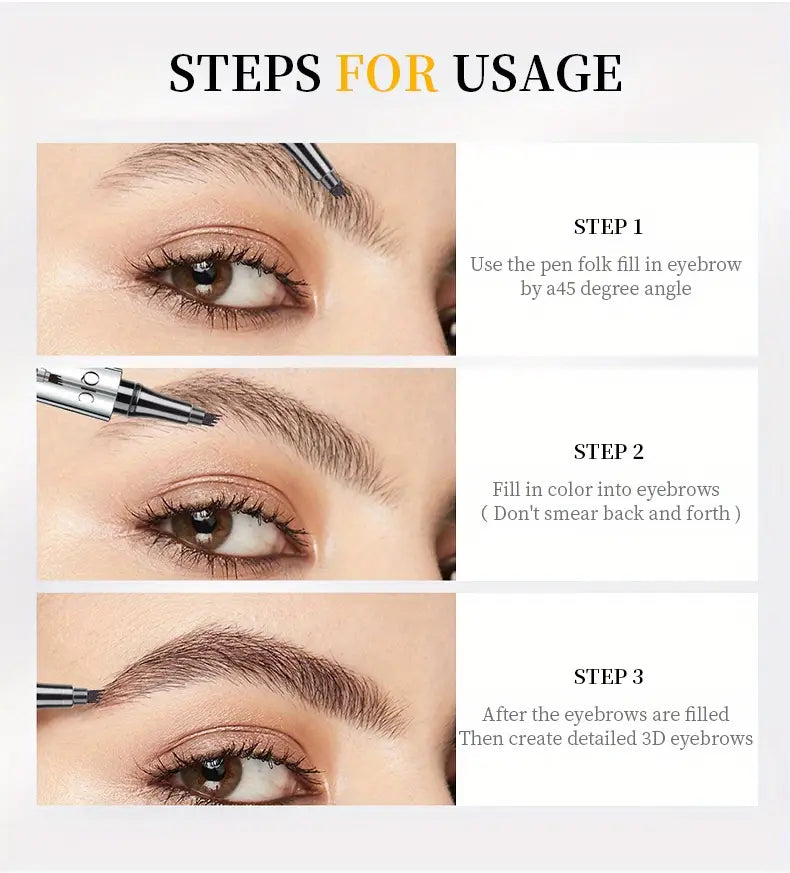 STEPS FOR USAGE

STEP 1

Use the pen folk fill in eyebrow by a45 degree angle

STEP 2

Fill in color into eyebrows ( Don't smear back and forth )

STEP 3

After the eyebrows are filled Then create detailed 3D eyebrows