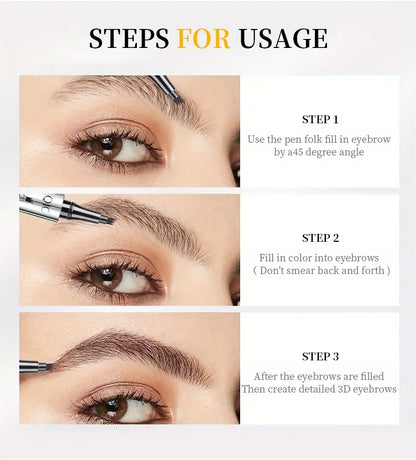 STEPS FOR USAGE

STEP 1

Use the pen folk fill in eyebrow by a45 degree angle

STEP 2

Fill in color into eyebrows ( Don't smear back and forth )

STEP 3

After the eyebrows are filled Then create detailed 3D eyebrows