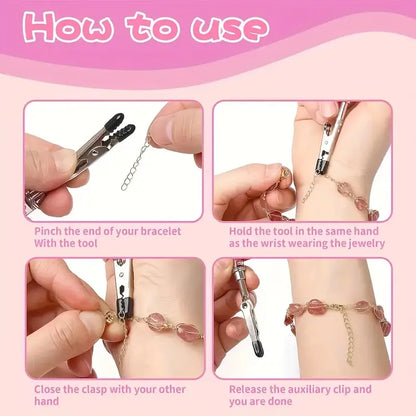 How to use

Pinch the end of your bracelet With the tool

Hold the tool in the same hand as the wrist wearing the jewelry

Close the clasp with your other hand

Release the auxiliary clip and you are done