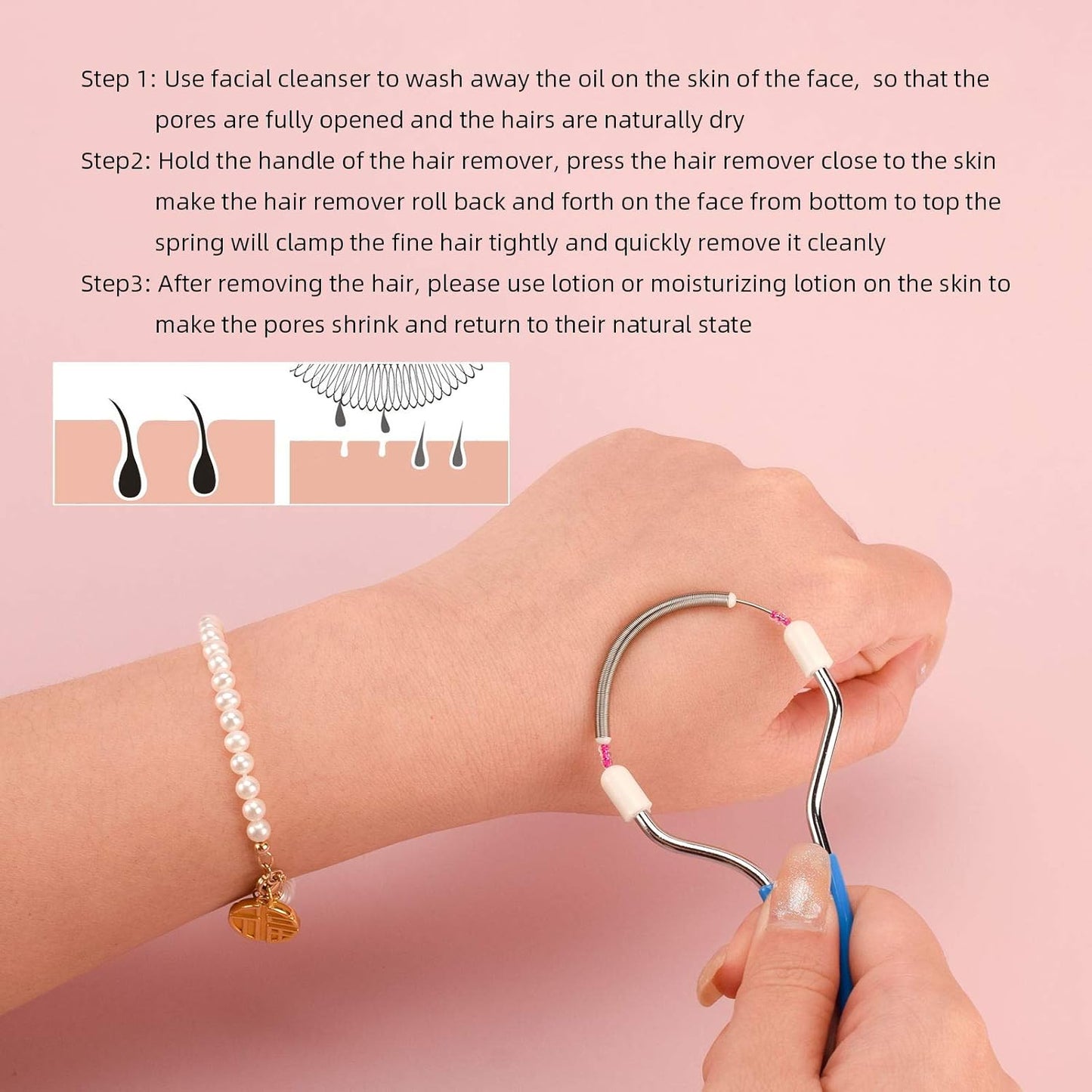 Step 1: Use facial cleanser to wash away the oil on the skin of the face,  so that the pores are fully opened and the hairs are naturally dry

Step2: Hold the handle of the hair remover, press the hair remover close to the skin make the hair remover roll back and forth on the face from bottom to top the spring will clamp the fine hair tightly and quickly remove it cleanly

Step3: After removing the hair, please use lotion or moisturizing lotion on the skin to make the pores shrink and return to their natural state