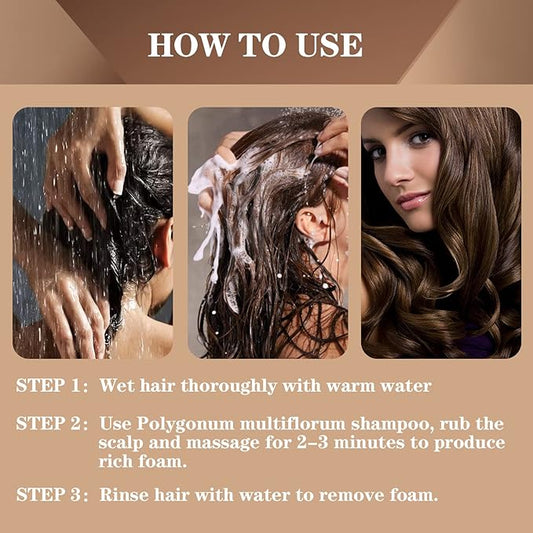 HOW TO USE

STEP 1: Wet hair thoroughly with warm water

STEP 2: Use Polygonum multiflorum shampoo, rub the scalp and massage for 2–3 minutes to produce rich foam.

STEP 3: Rinse hair with water to remove foam.