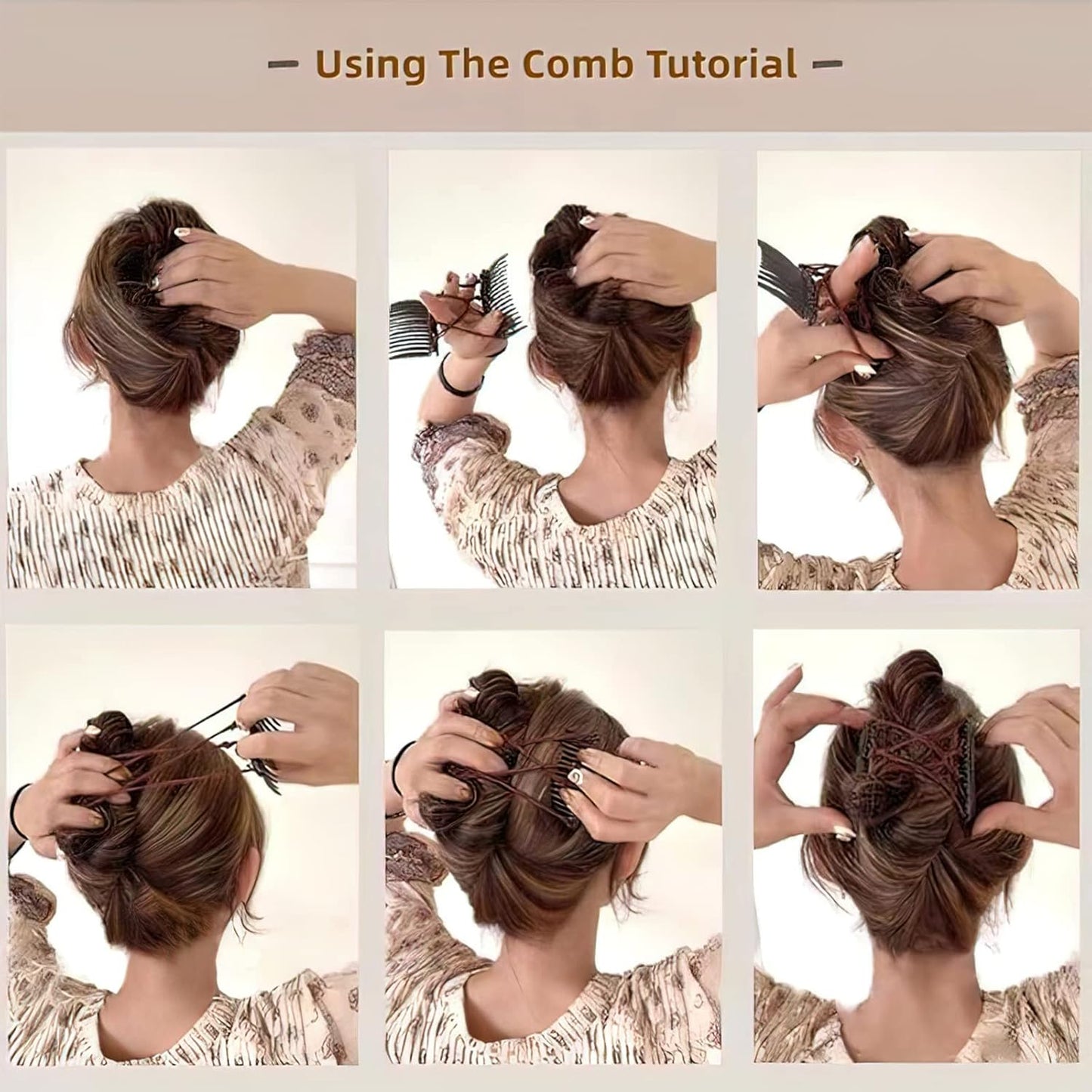 — Using The Comb Tutorial —