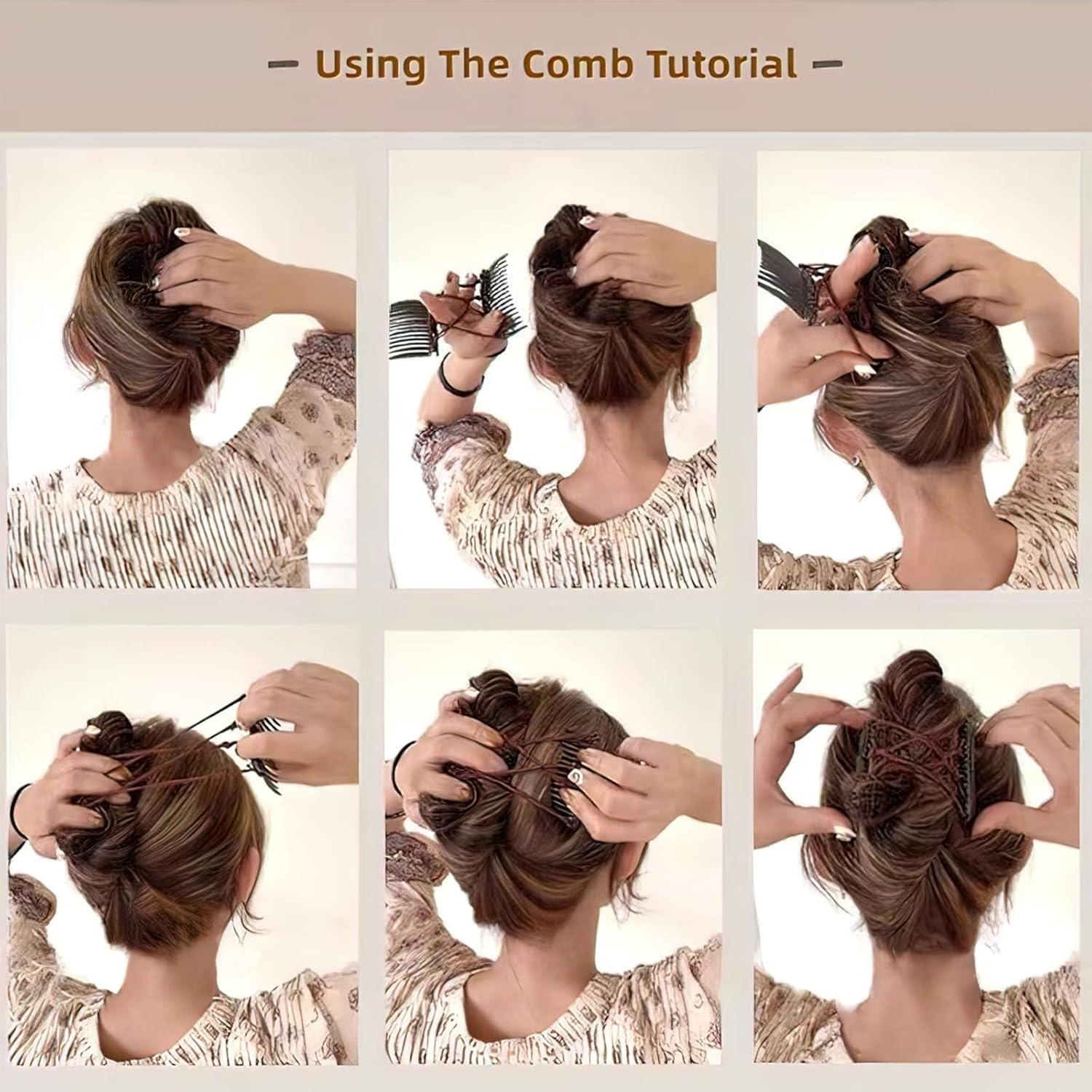 — Using The Comb Tutorial —