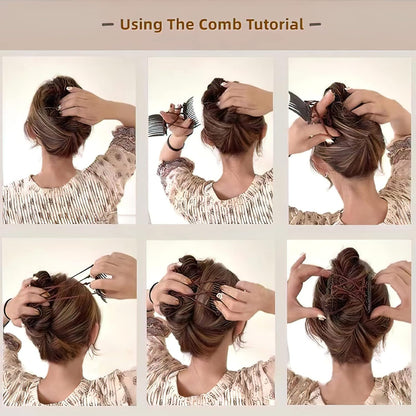 — Using The Comb Tutorial —