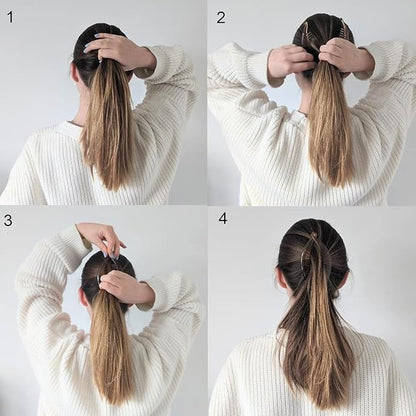 1

2

3

4