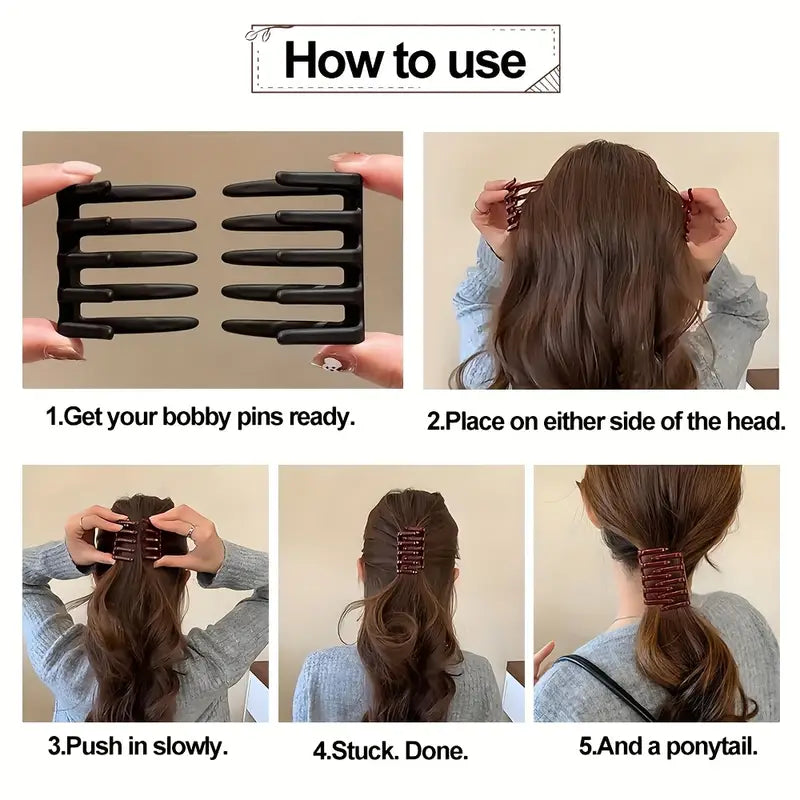 How to use

1.Get your bobby pins ready.

2.Place on either side of the head.

3.Push in slowly.

4.Stuck. Done.

5.And a ponytail.