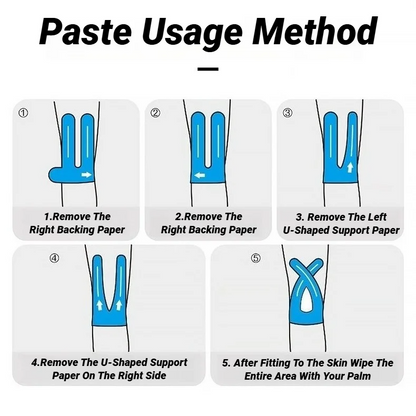 Paste Usage Method

①

1.Remove The Right Backing Paper

②

2.Remove The Right Backing Paper

③

3. Remove The Left U-Shaped Support Paper

④

4.Remove The U-Shaped Support Paper On The Right Side

⑤

5. After Fitting To The Skin Wipe The Entire Area With Your Palm