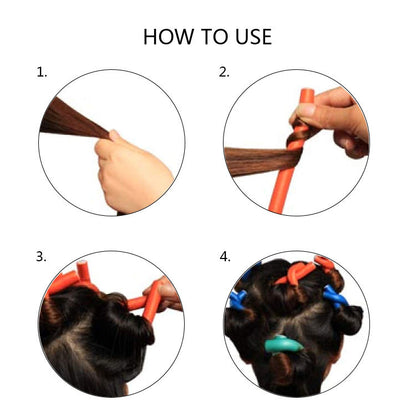 HOW TO USE

1.

2.

3.

4.